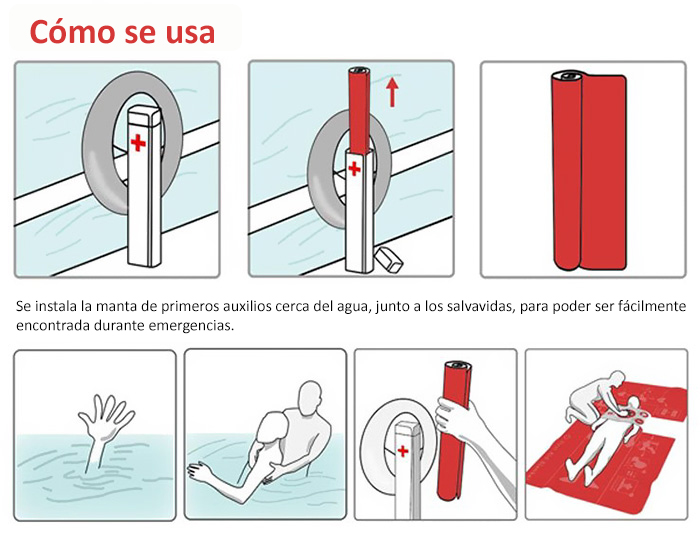 Cómo se usa

Se instala la manta de primeros auxilios cerca del agua, junto a los salvavidas, para poder ser fácilmente encontrada durante emergencias.